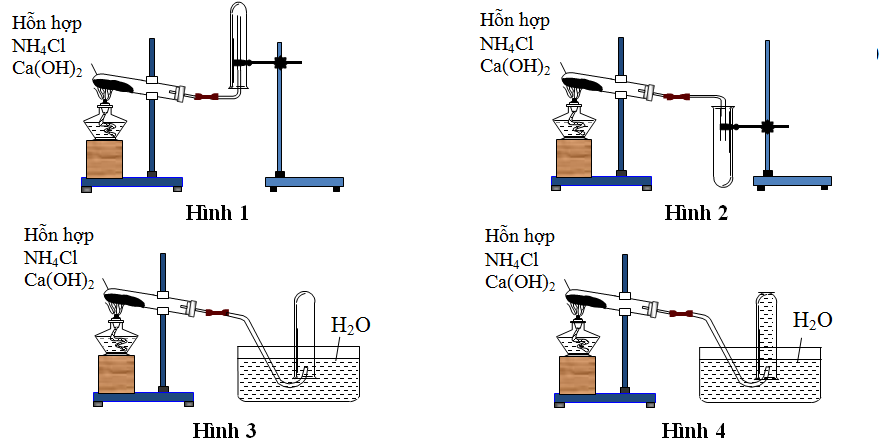 Hỗn hợp
$NH_4Cl$
$Ca(OH)_2$

Hình 1

Hỗn hợp
$NH_4Cl$
$Ca(OH)_2$

Hình 2

Hỗn hợp
$NH_4Cl$
$Ca(OH)_2$

$H_2O$

Hình 3

Hỗn hợp
$NH_4Cl$
$Ca(OH)_2$

$H_2O$

Hình 4