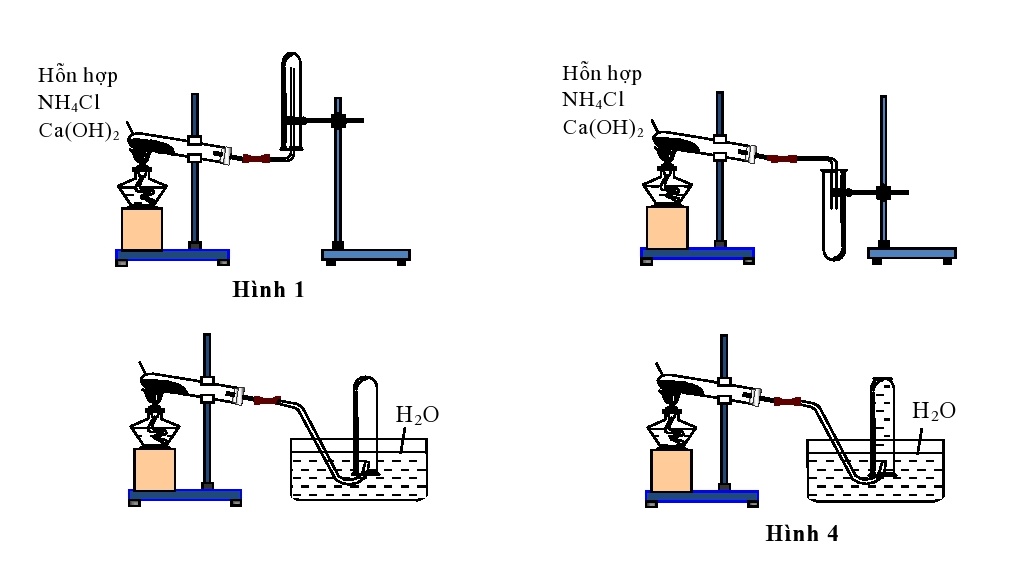 Hỗn hợp
$NH_4Cl$
$Ca(OH)_2$

Hình 1

Hỗn hợp
$NH_4Cl$
$Ca(OH)_2$

$H_2O$

$H_2O$

Hình 4