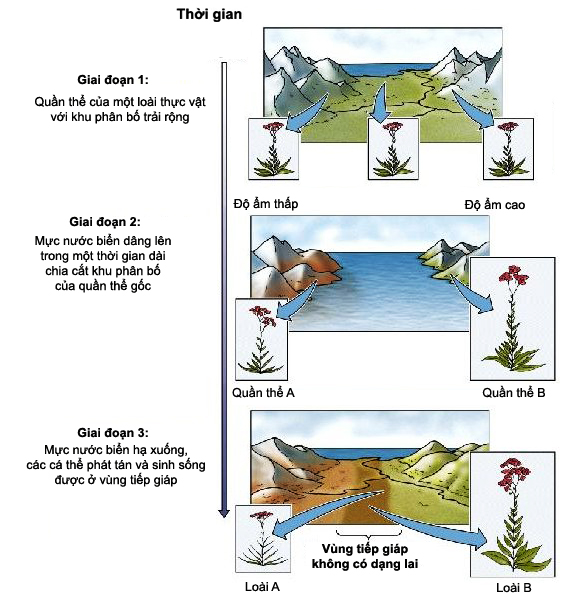 Thời gian

Giai đoạn 1:

Quần thể của một loài thực vật với khu phân bố trải rộng

Độ ẩm thấp

Độ ẩm cao

Giai đoạn 2:

Mực nước biển dâng lên trong một thời gian dài chia cắt khu phân bố của quần thể gốc

Quần thể A

Quần thể B

Giai đoạn 3:

Mực nước biển hạ xuống, các cá thể phát tán và sinh sống được ở vùng tiếp giáp

Vùng tiếp giáp không có dạng lai

Loài A

Loài B