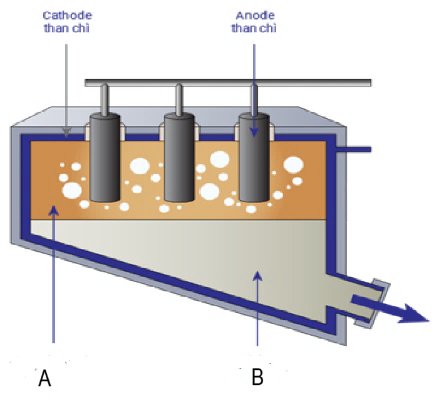 Cathode than chì

Anode than chì

A

B