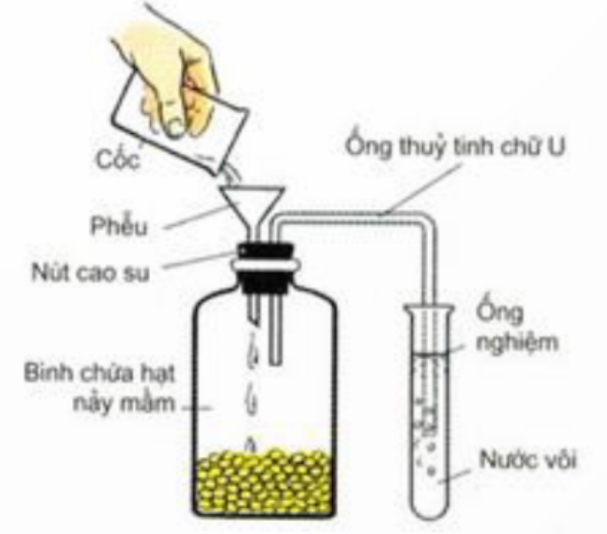 Cốc
Ống thuỷ tinh chữ U
Phễu
Nút cao su
Ống nghiệm
Bình chứa hạt nảy mầm
Nước vôi