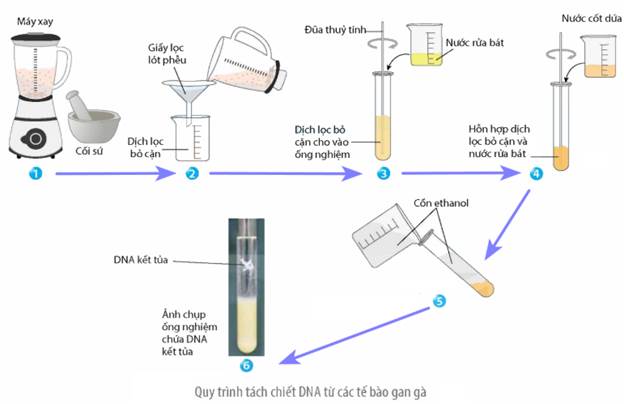 Máy xay

Cối sứ

1

Giấy lọc lót phễu

Dịch lọc bỏ cặn

2

Đũa thuỷ tinh

Nước rửa bát

Dịch lọc bỏ cặn cho vào ống nghiệm

3

Nước cốt dứa

Hỗn hợp dịch lọc bỏ cặn và nước rửa bát

4

Cồn ethanol

5

DNA kết tủa

Ảnh chụp ống nghiệm chứa DNA kết tủa

6

Quy trình tách chiết DNA từ các tế bào gan gà