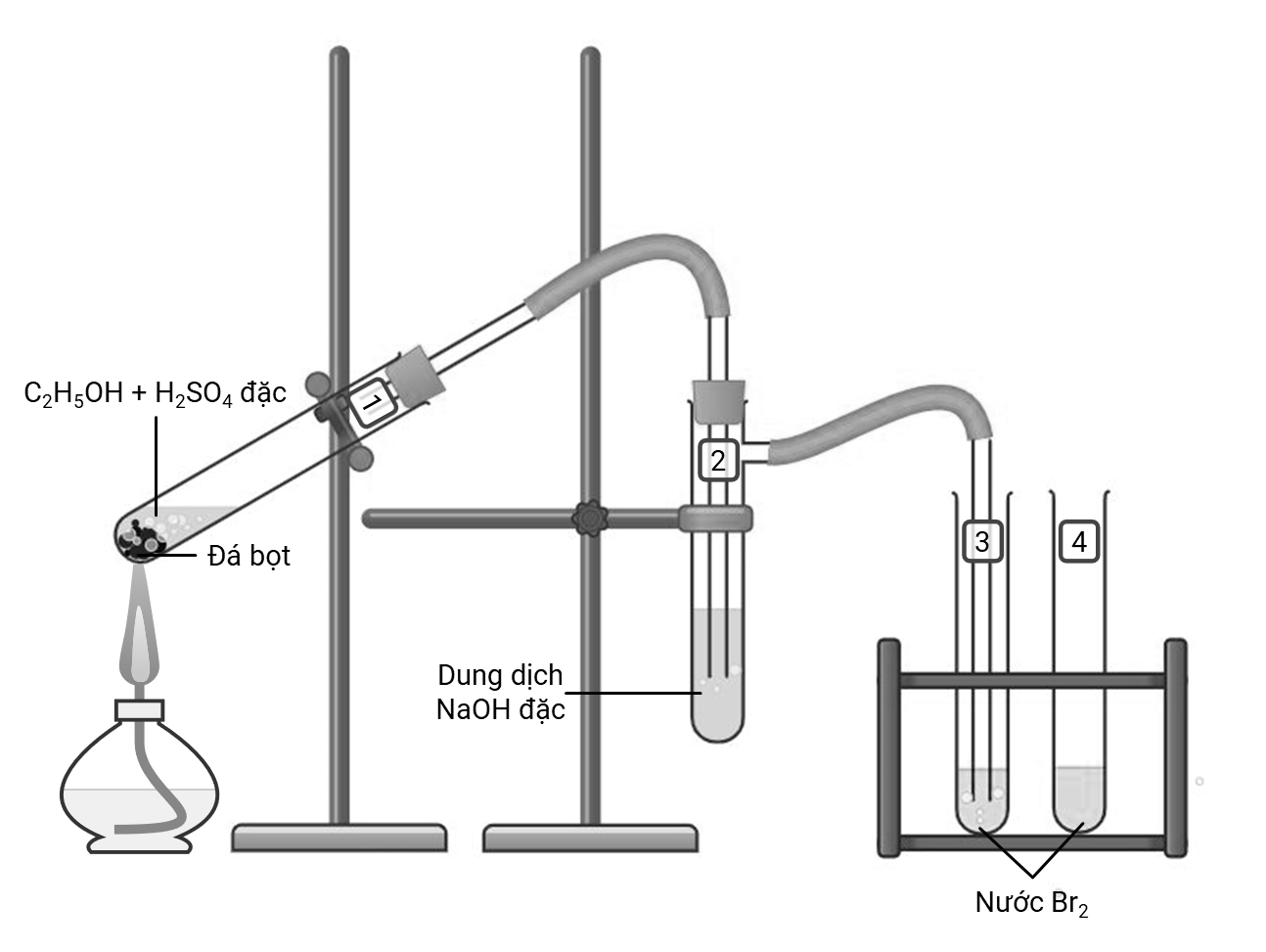 $C_2H_5OH + H_2SO_4$ đặc

1

Đá bọt

2

Dung dịch NaOH đặc

3

4

Nước $Br_2$