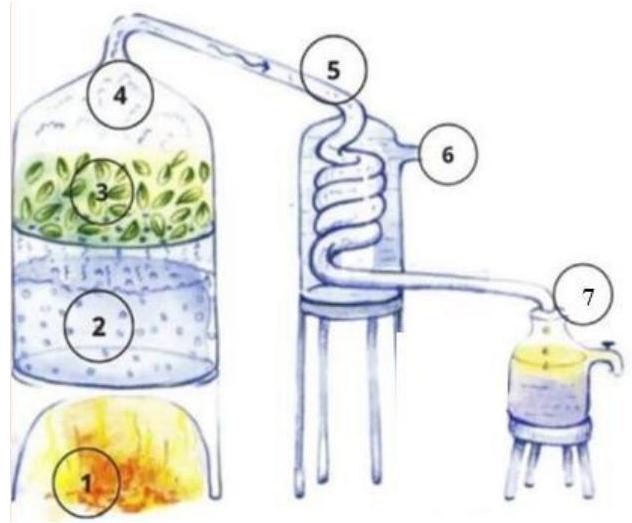 4
5
6
3
2
7
1