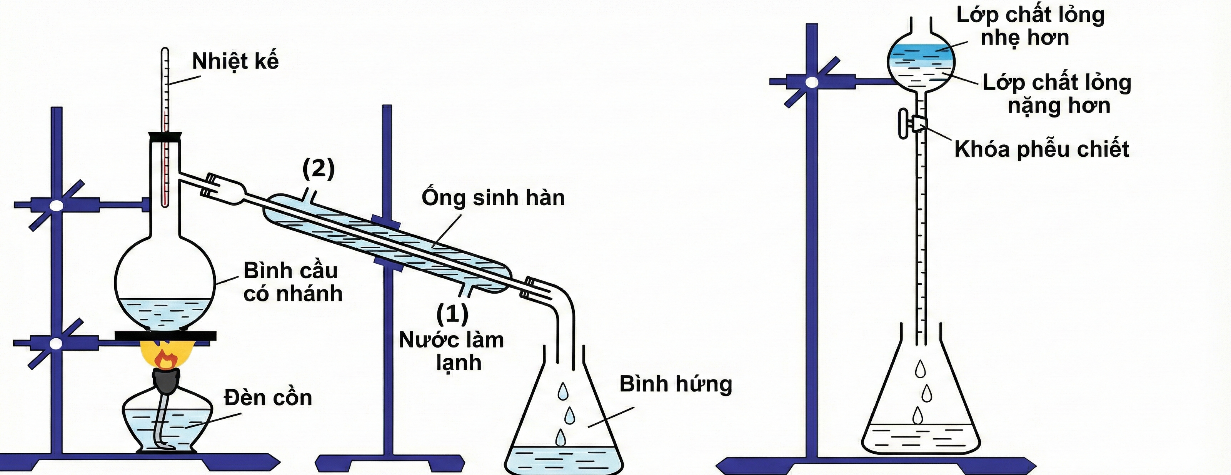 Nhiệt kế

(2)

Ống sinh hàn

Bình cầu có nhánh

(1)

Nước làm lạnh

Đèn cồn

Bình hứng

Lớp chất lỏng nhẹ hơn

Lớp chất lỏng nặng hơn

Khóa phễu chiết