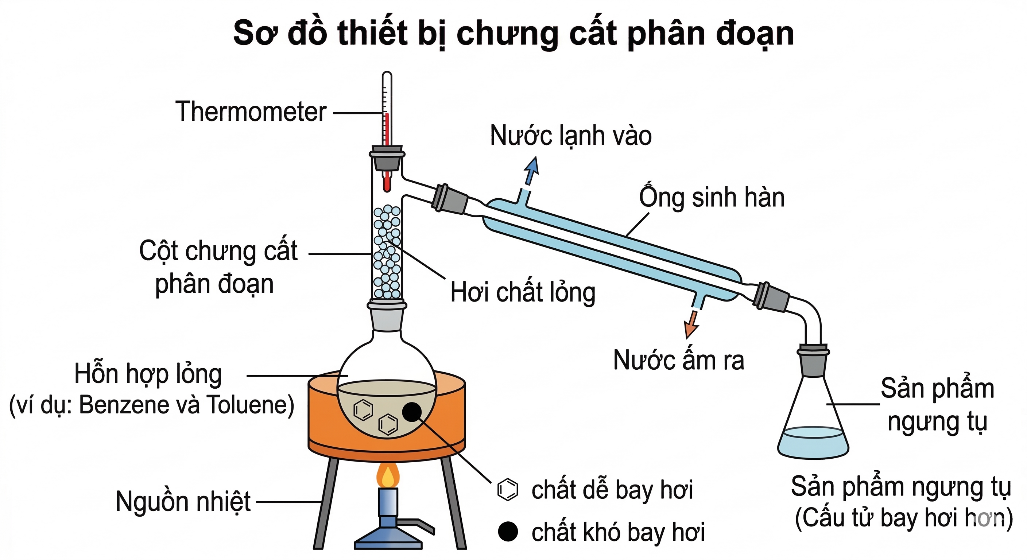 Sơ đồ thiết bị chưng cất phân đoạn

Thermometer

Nước lạnh vào

Ống sinh hàn

Cột chưng cất phân đoạn

Hơi chất lỏng

Nước ấm ra

Hỗn hợp lỏng (ví dụ: Benzene và Toluene)

Sản phẩm ngưng tụ

Nguồn nhiệt

chất dễ bay hơi

chất khó bay hơi

Sản phẩm ngưng tụ (Cấu tử bay hơi hơn)