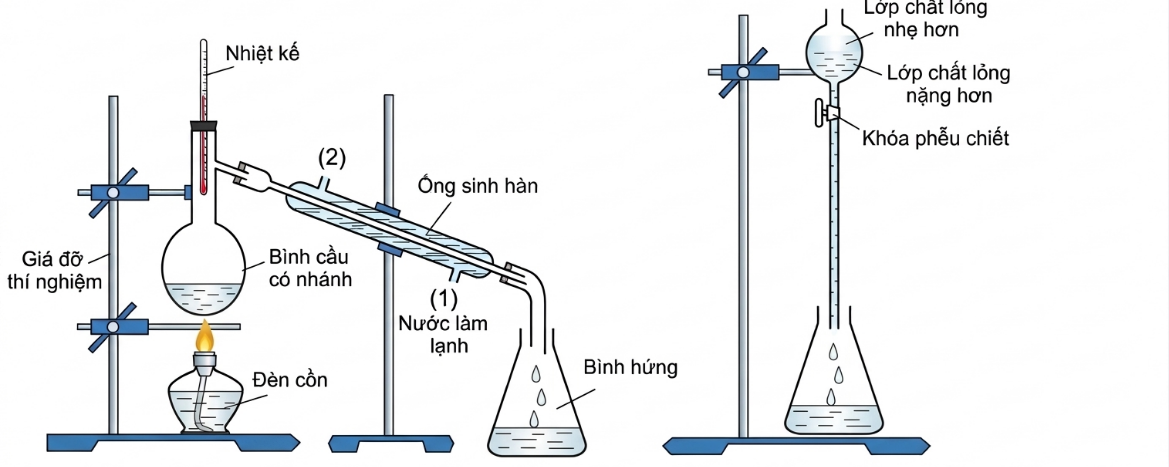 Nhiệt kế

(2)

Ống sinh hàn

Giá đỡ thí nghiệm

Bình cầu có nhánh

(1)

Nước làm lạnh

Đèn cồn

Bình hứng

Lớp chất lỏng nhẹ hơn

Lớp chất lỏng nặng hơn

Khóa phễu chiết