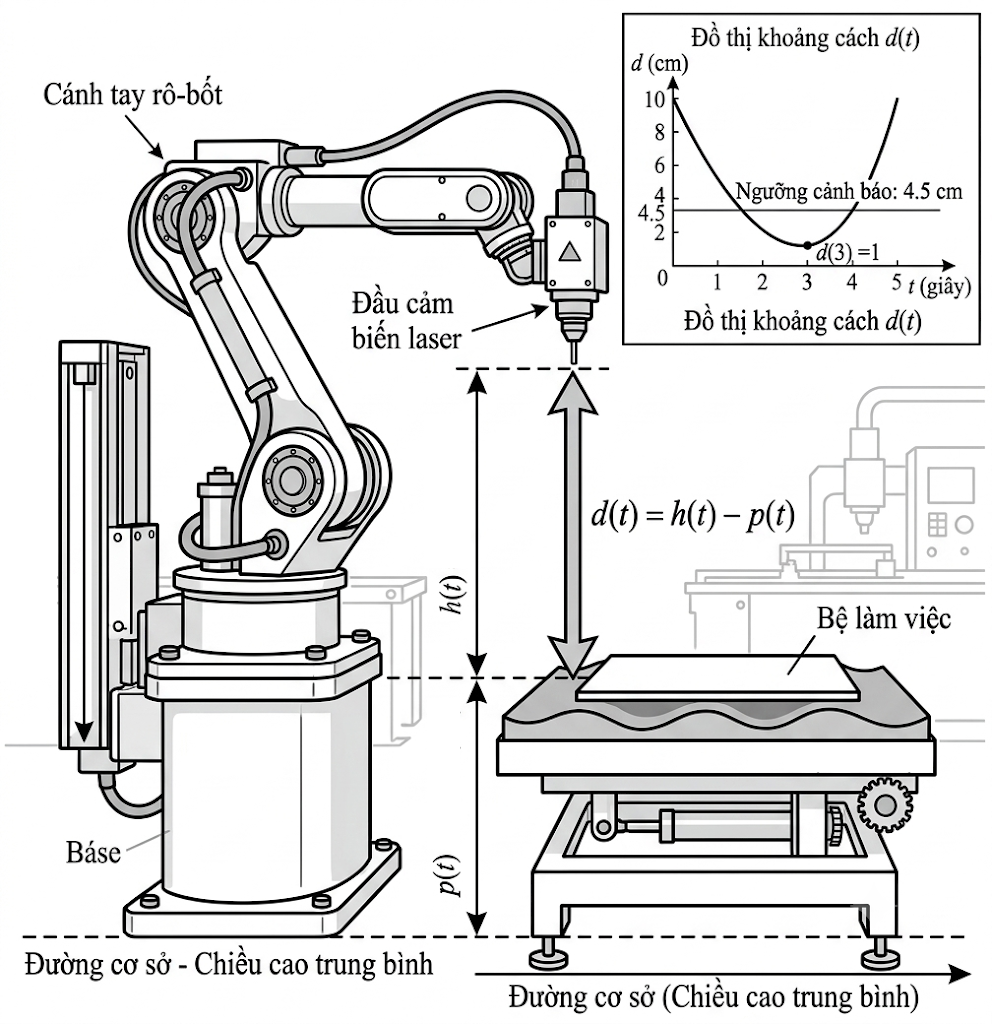 Cánh tay rô-bốt

Đồ thị khoảng cách $d(t)$

$d$ (cm)

10
8
6
4
4.5
2
0

Ngưỡng cảnh báo: 4.5 cm

$d(3) = 1$

1 2 3 4 5 $t$ (giây)

Đồ thị khoảng cách $d(t)$

Đầu cảm biến laser

$d(t) = h(t) - p(t)$

$h(t)$

Bệ làm việc

Báse

$p(t)$

Đường cơ sở - Chiều cao trung bình

Đường cơ sở (Chiều cao trung bình)