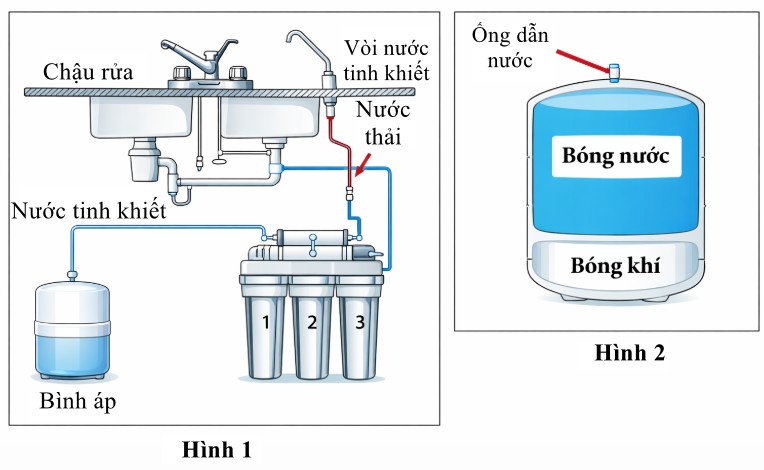 Chậu rửa

Vòi nước tinh khiết

Nước thải

Nước tinh khiết

1

2

3

Bình áp

Hình 1

Ống dẫn nước

Bóng nước

Bóng khí

Hình 2