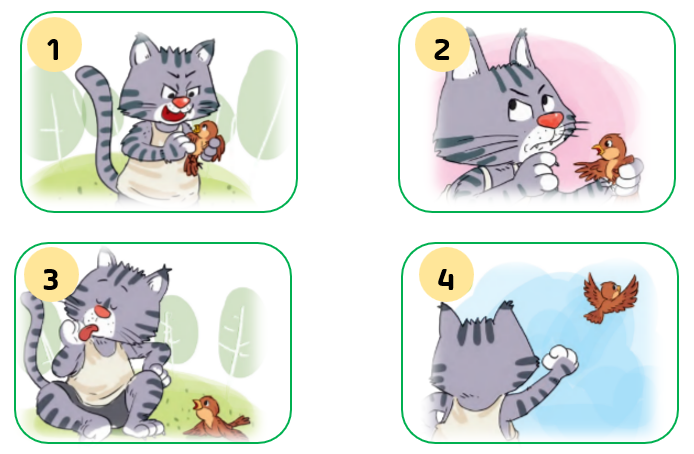 1

2

3

4