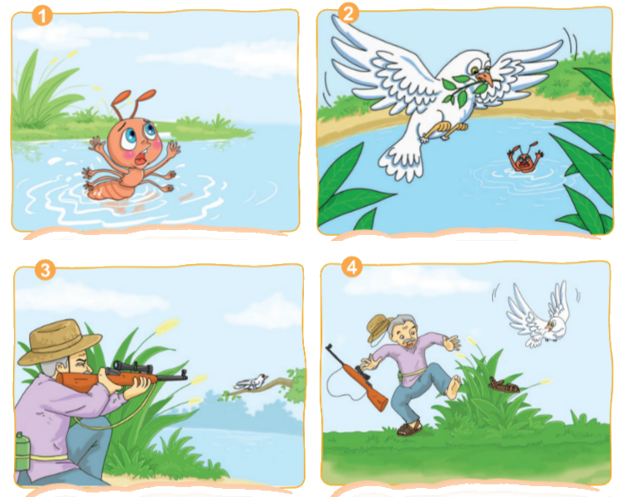 1

2

3

4