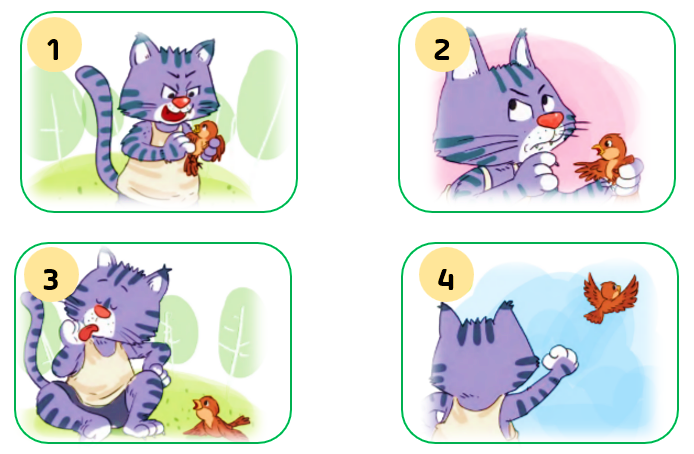 1

2

3

4