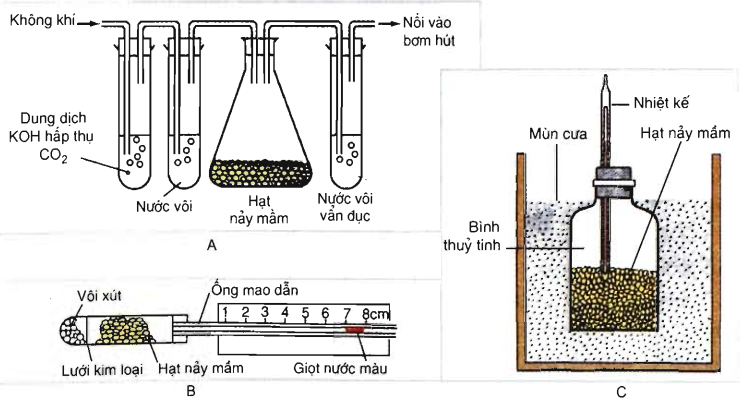 Không khí
Nối vào bơm hút
Dung dịch KOH hấp thụ $CO_2$
Nước vôi
Hạt nảy mầm
Nước vôi vẩn đục
A
Vôi xút
Ống mao dẫn
1 2 3 4 5 6 7 8cm
Lưới kim loại
Hạt nảy mầm
Giọt nước màu
B
Nhiệt kế
Mùn cưa
Hạt nảy mầm
Bình thuỷ tinh
C