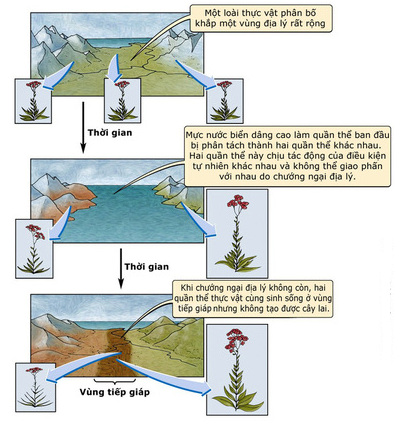 Một loài thực vật phân bố khắp một vùng địa lý rất rộng

Thời gian

Mực nước biển dâng cao làm quần thể ban đầu bị phân tách thành hai quần thể khác nhau. Hai quần thể này chịu tác động của điều kiện tự nhiên khác nhau và không thể giao phấn với nhau do chướng ngại địa lý.

Thời gian

Khi chướng ngại địa lý không còn, hai quần thể thực vật cùng sinh sống ở vùng tiếp giáp nhưng không tạo được cây lai.

Vùng tiếp giáp