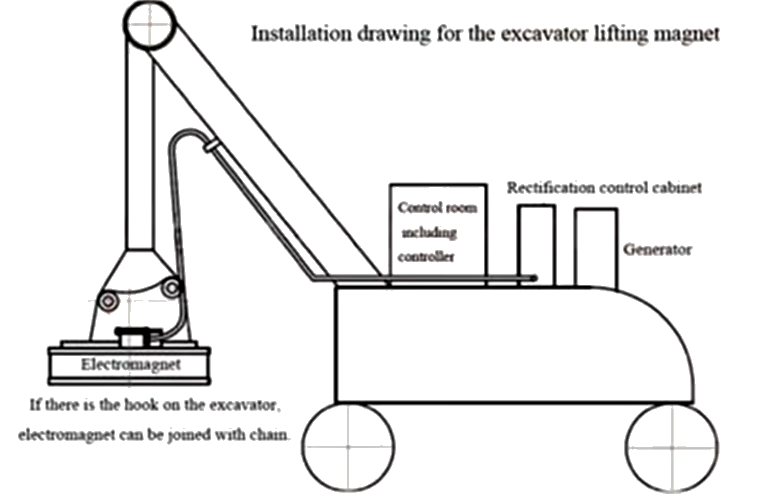 Installation drawing for the excavator lifting magnet

Rectification control cabinet

Control room including controller

Generator

Electromagnet

If there is the hook on the excavator, electromagnet can be joined with chain.