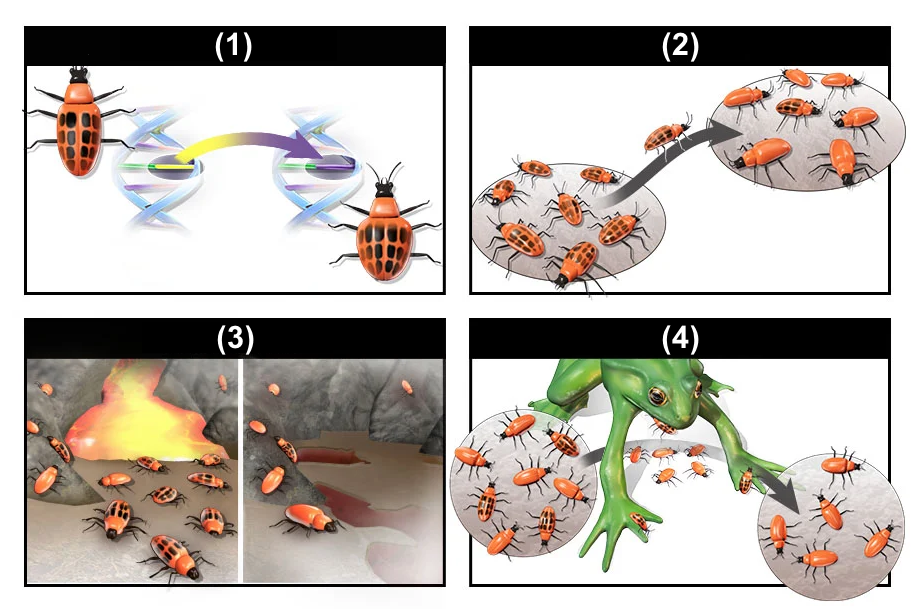 (1)

(2)

(3)

(4)