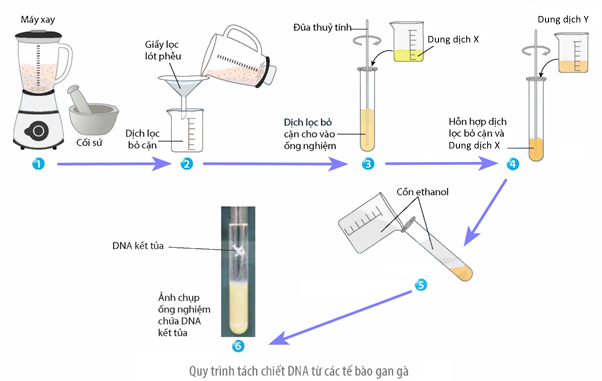 Máy xay

Cối sứ

1

Giấy lọc lót phễu

Dịch lọc bỏ cặn

2

Đũa thuỷ tinh

Dung dịch X

Dịch lọc bỏ cặn cho vào ống nghiệm

3

Dung dịch Y

Hỗn hợp dịch lọc bỏ cặn và Dung dịch X

4

Cồn ethanol

5

DNA kết tủa

Ảnh chụp ống nghiệm chứa DNA kết tủa

6

Quy trình tách chiết DNA từ các tế bào gan gà